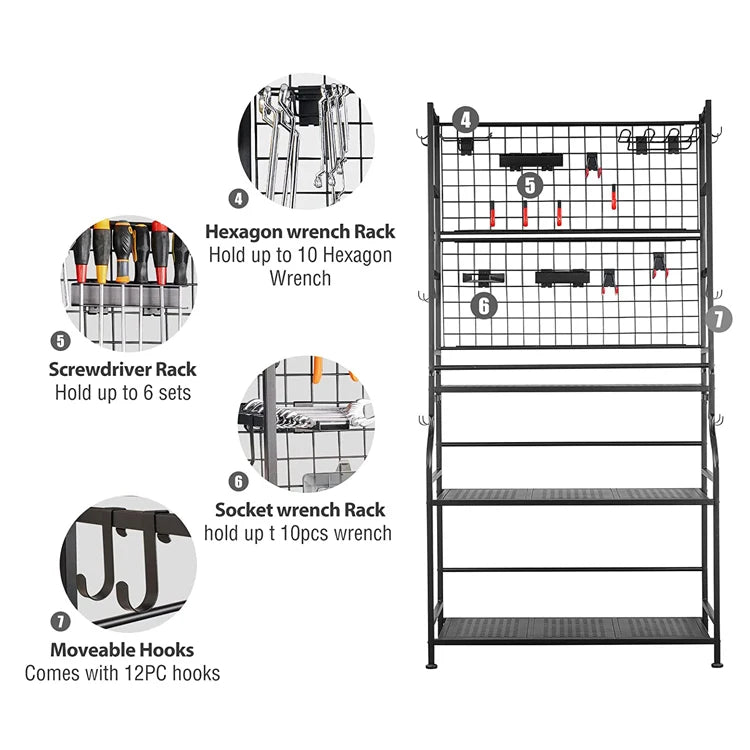 4
Hexagon wrench Rack
Hold up to 10 Hexagon Wrench

5
Screwdriver Rack
Hold up to 6 sets

6
Socket wrench Rack
hold up t 10pcs wrench

7
Moveable Hooks
Comes with 12PC hooks

4
5
6
7