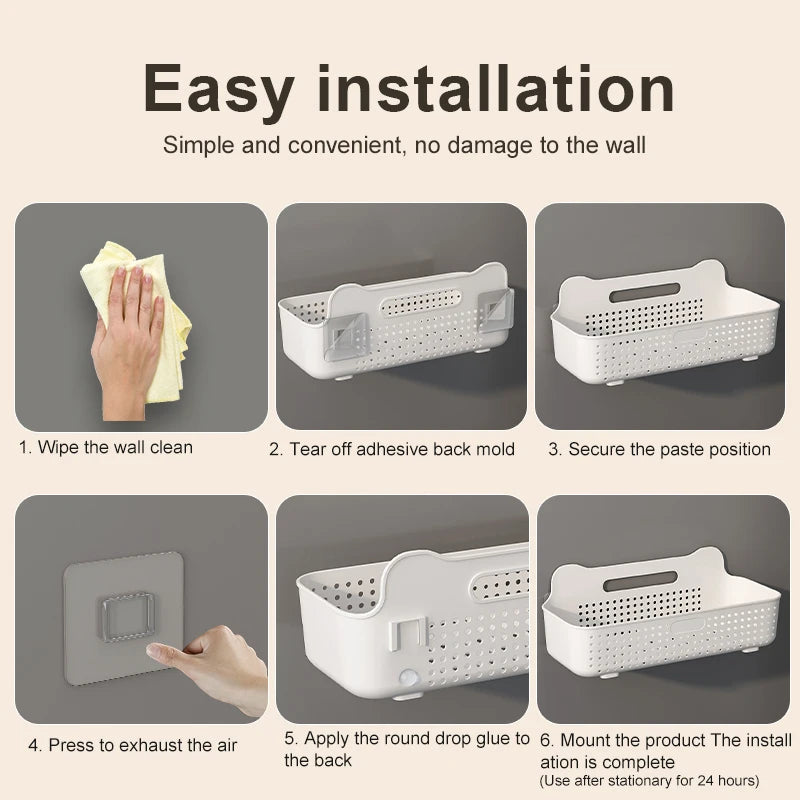 Easy installation

Simple and convenient, no damage to the wall

1. Wipe the wall clean

2. Tear off adhesive back mold

3. Secure the paste position

4. Press to exhaust the air

5. Apply the round drop glue to the back

6. Mount the product The install ation is complete
(Use after stationary for 24 hours)