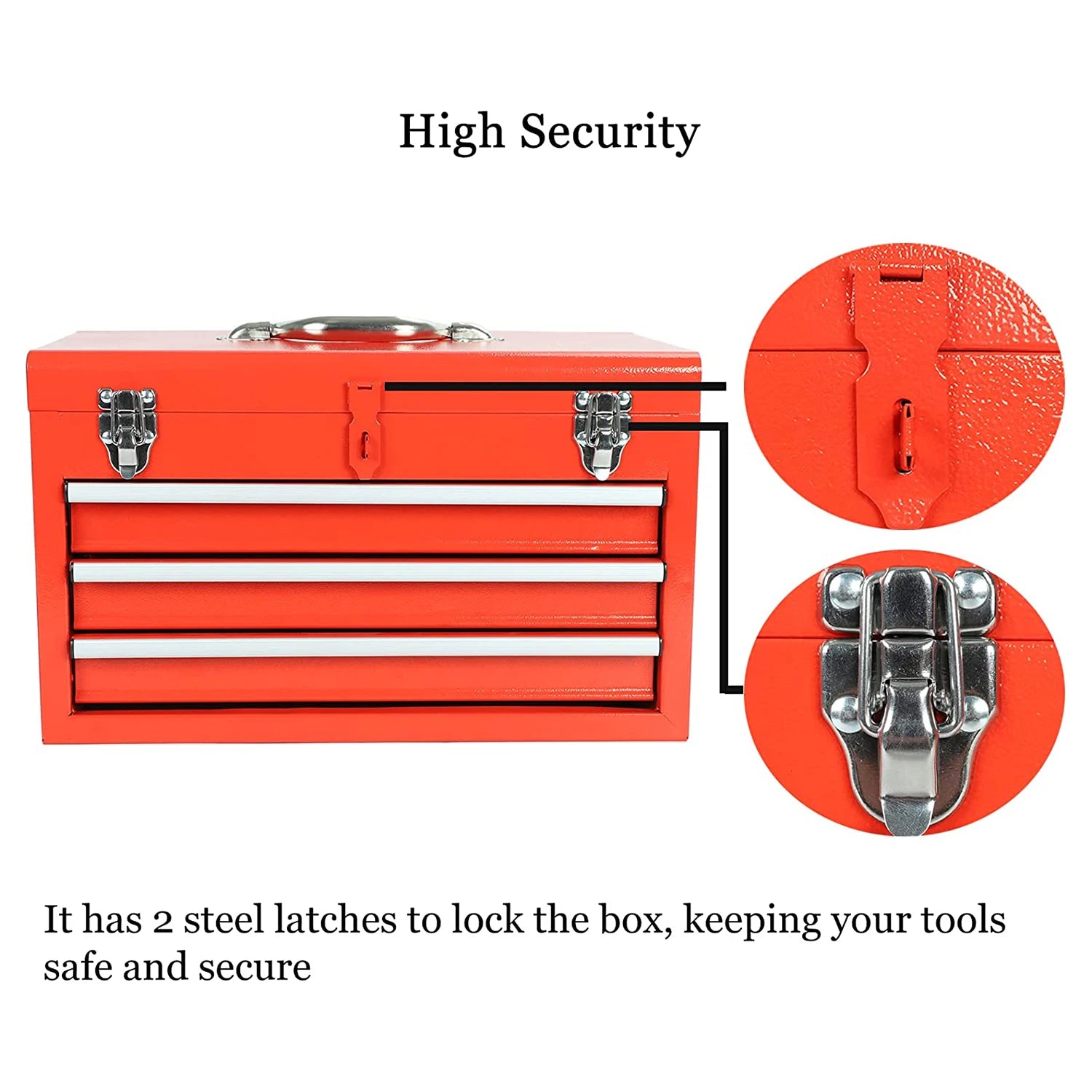 High Security

It has 2 steel latches to lock the box, keeping your tools safe and secure