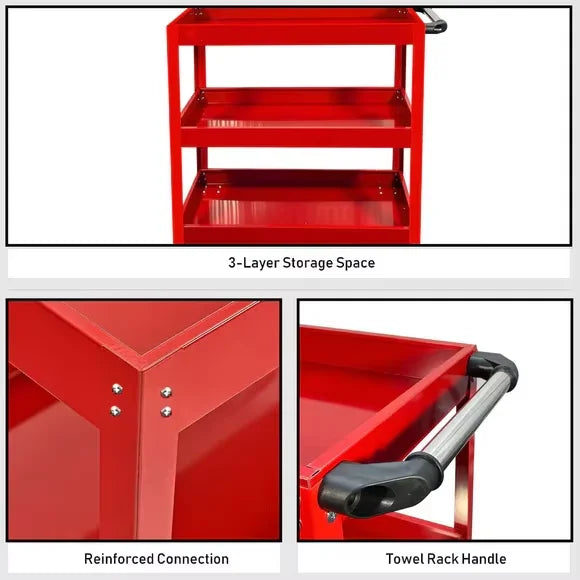 3-Layer Storage Space

Reinforced Connection

Towel Rack Handle