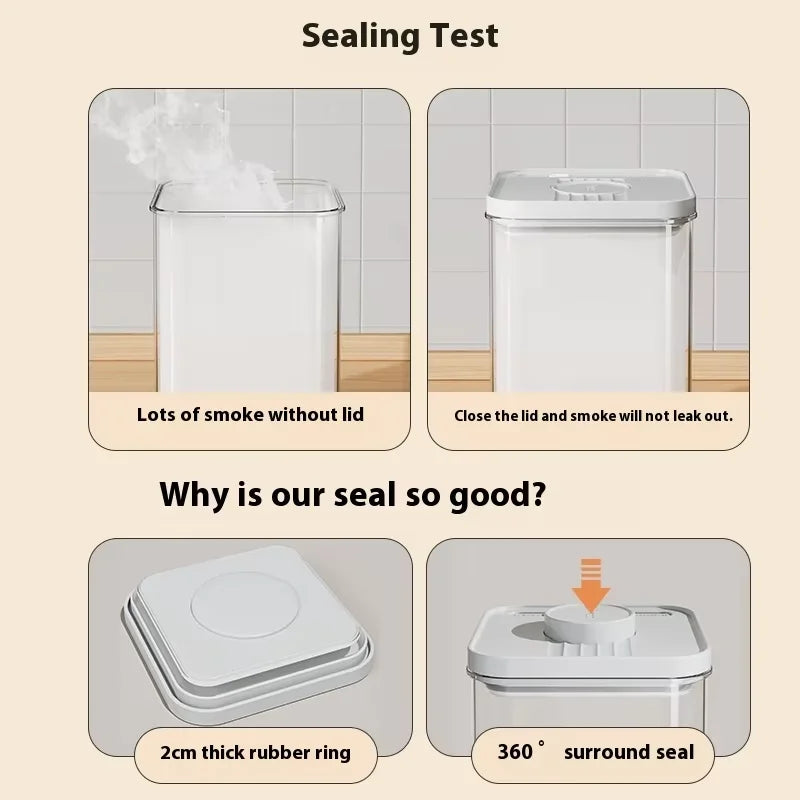 Sealing Test

Lots of smoke without lid

Close the lid and smoke will not leak out.

Why is our seal so good?

2cm thick rubber ring

360° surround seal