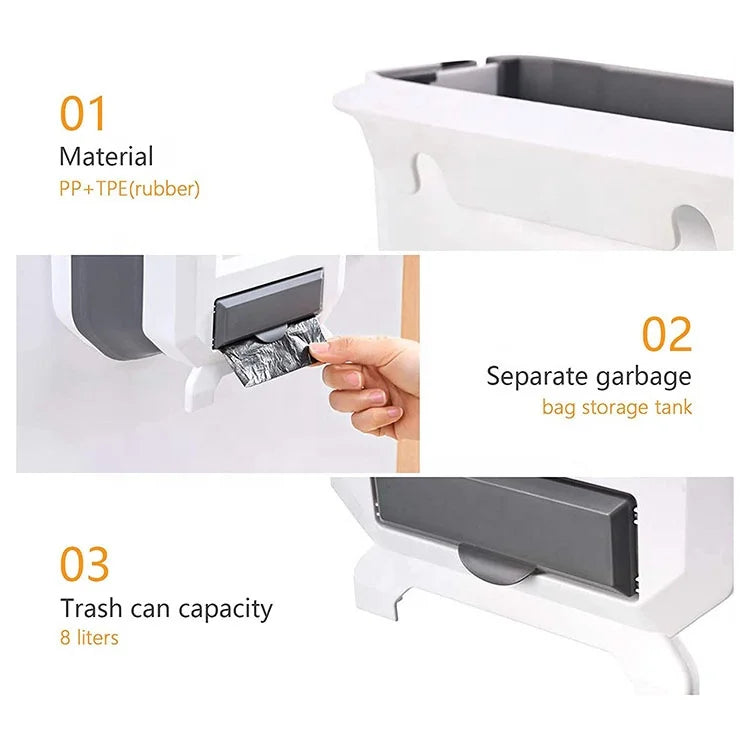 01
Material
PP+TPE(rubber)

02
Separate garbage
bag storage tank

03
Trash can capacity
8 liters