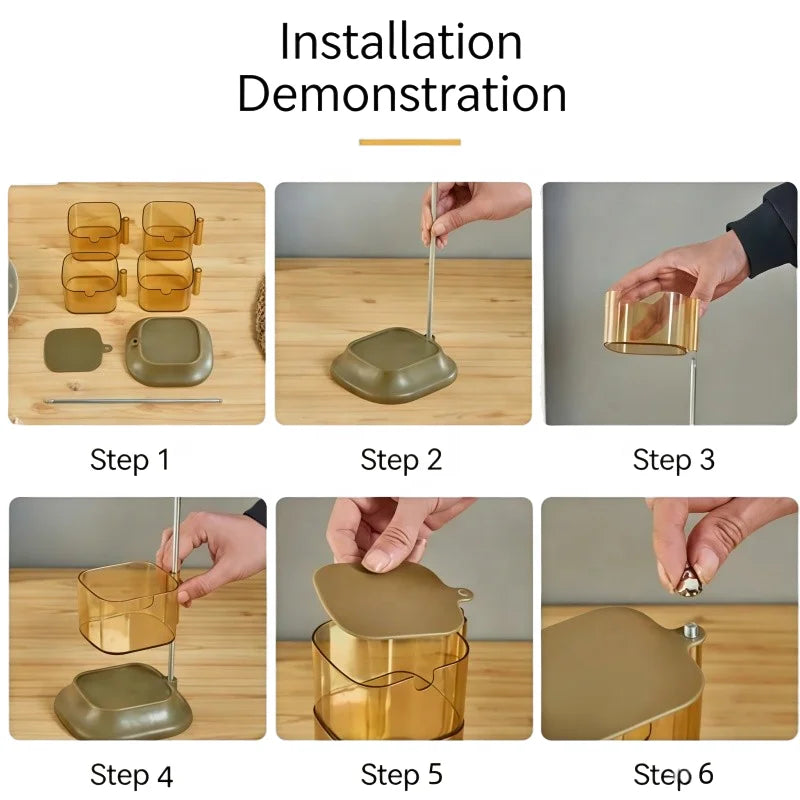 Installation Demonstration

Step 1

Step 2

Step 3

Step 4

Step 5

Step 6