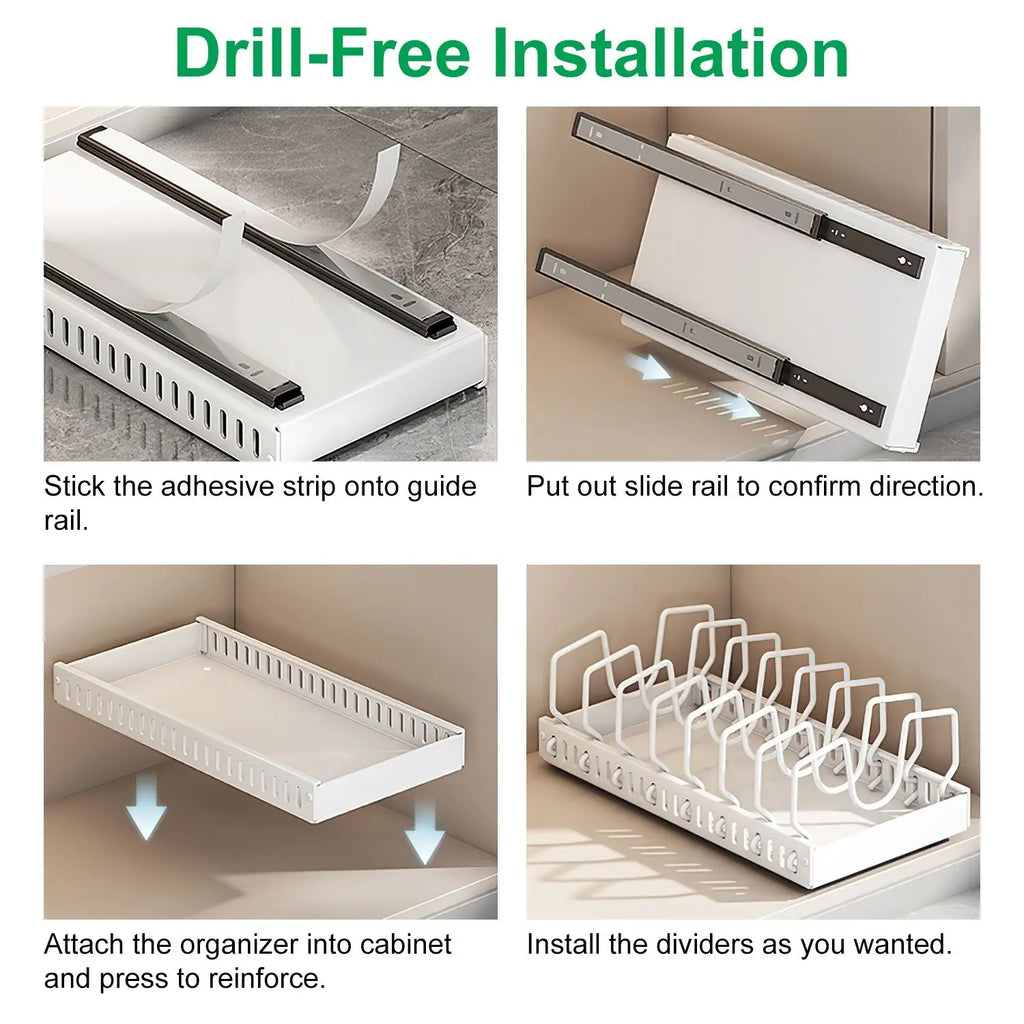 Drill-Free Installation

Stick the adhesive strip onto guide rail.

Put out slide rail to confirm direction.

Attach the organizer into cabinet and press to reinforce.

Install the dividers as you wanted.